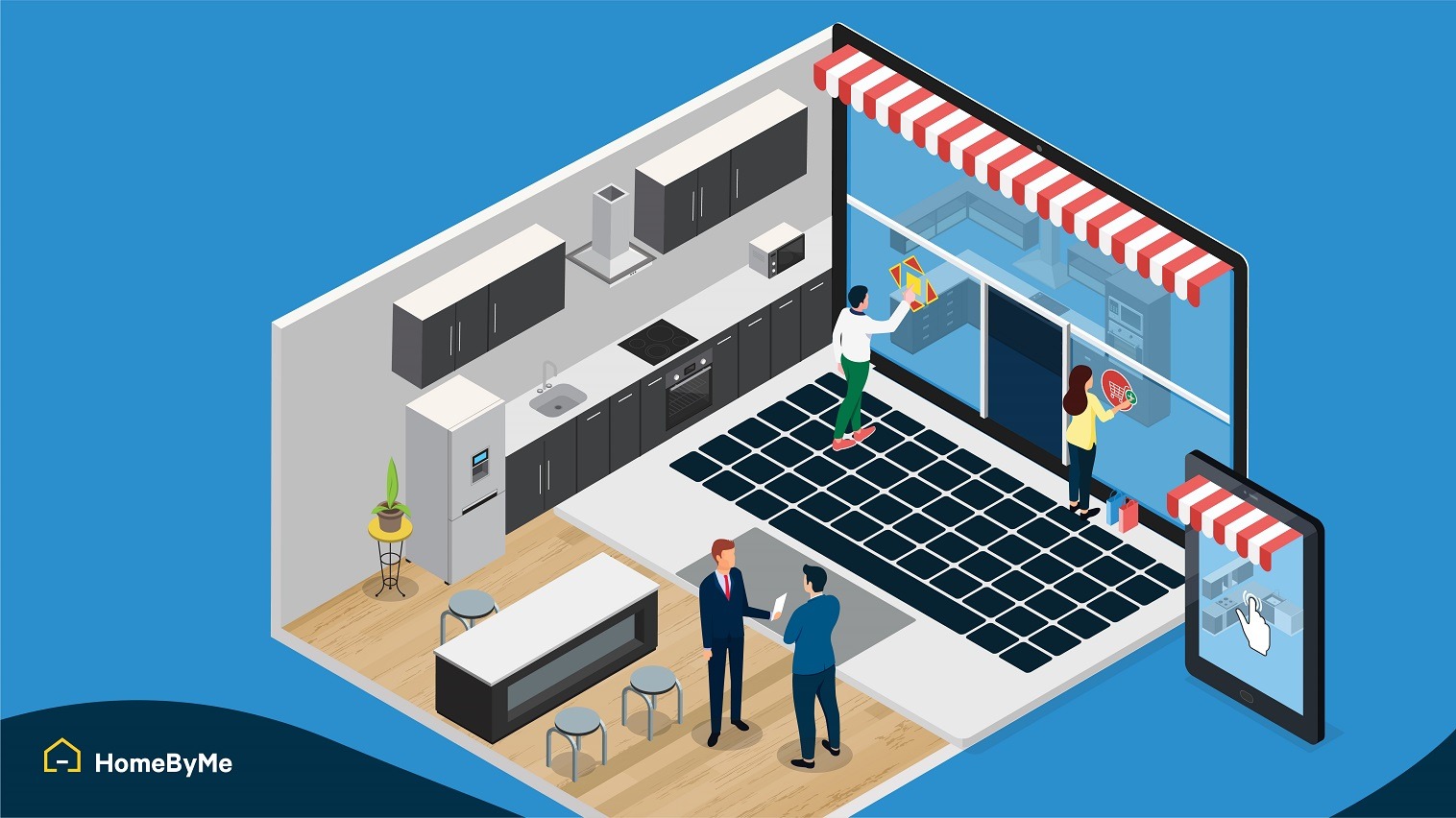 HomeByMe